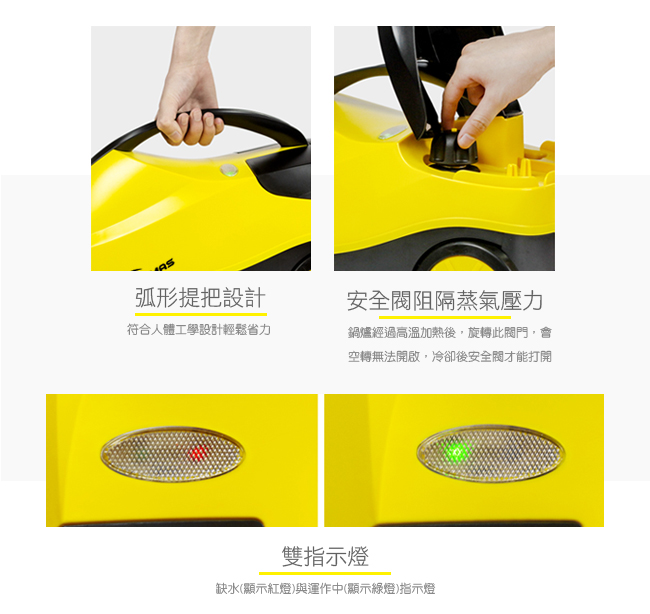 弧形提把設計

符合人體工學設計輕鬆省力

安全閥阻隔蒸氣壓力

鍋爐經過高溫加熱後，旋轉此閥門，會空轉無法開啟，冷卻後安全閥才能打開

雙指示燈

缺水(顯示紅燈)與運作中(顯示綠燈)指示燈