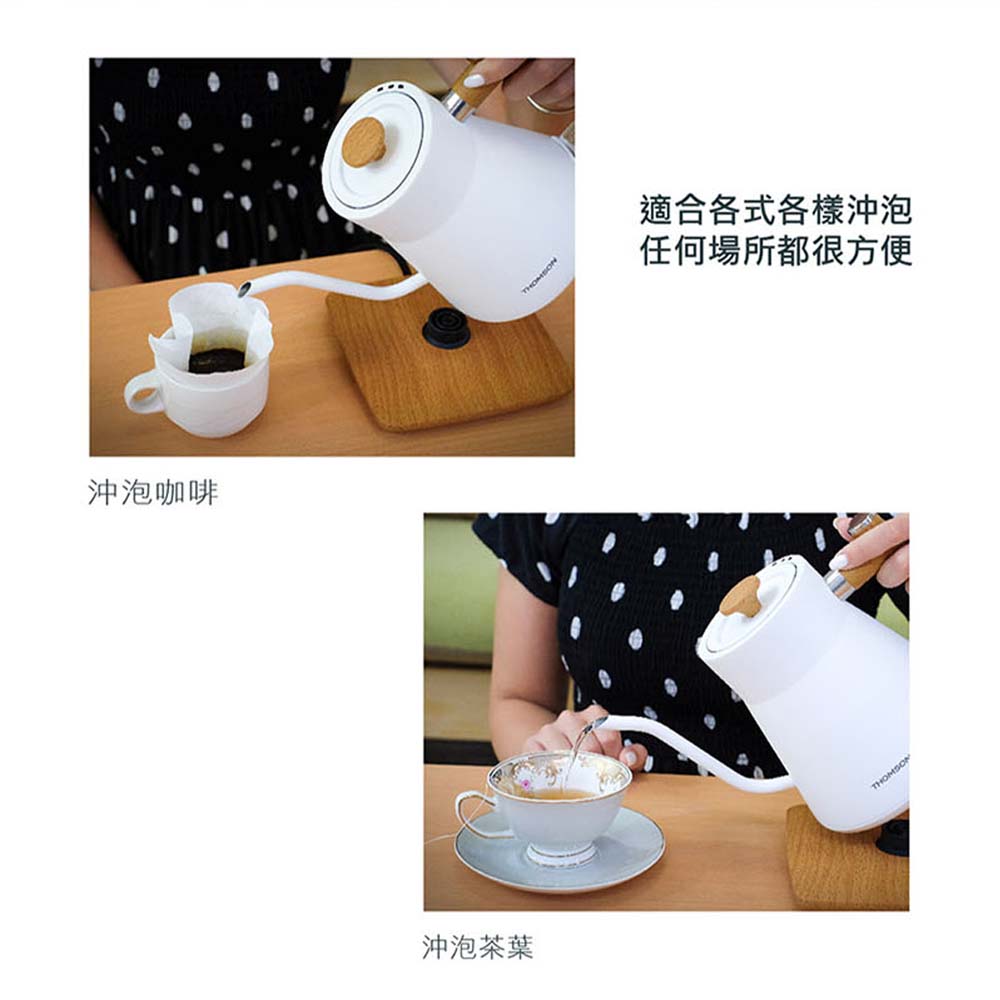 THOMSON

適合各式各樣沖泡
任何場所都很方便

沖泡咖啡

THOMSON

沖泡茶葉