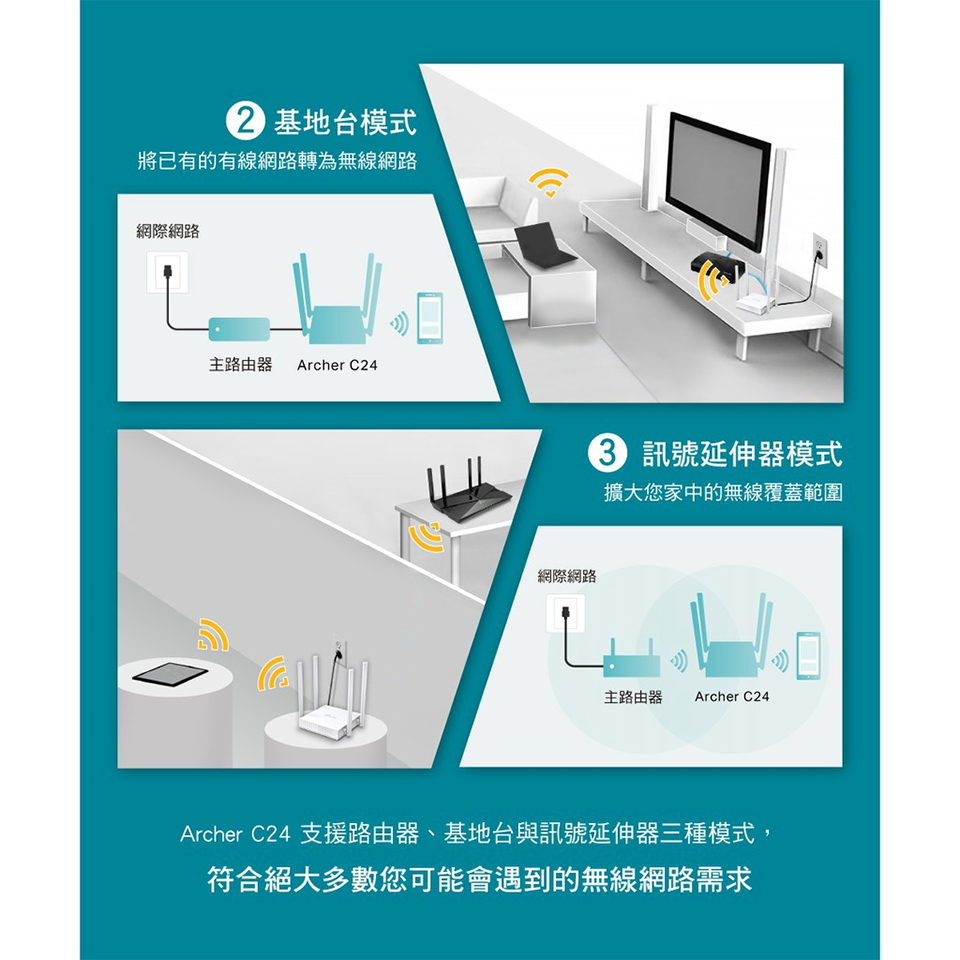 2 基地台模式

將已有的有線網路轉為無線網路

網際網路

主路由器 Archer C24

3 訊號延伸器模式

擴大您家中的無線覆蓋範圍

網際網路

主路由器 Archer C24

Archer C24 支援路由器、基地台與訊號延伸器三種模式，

符合絕大多數您可能會遇到的無線網路需求