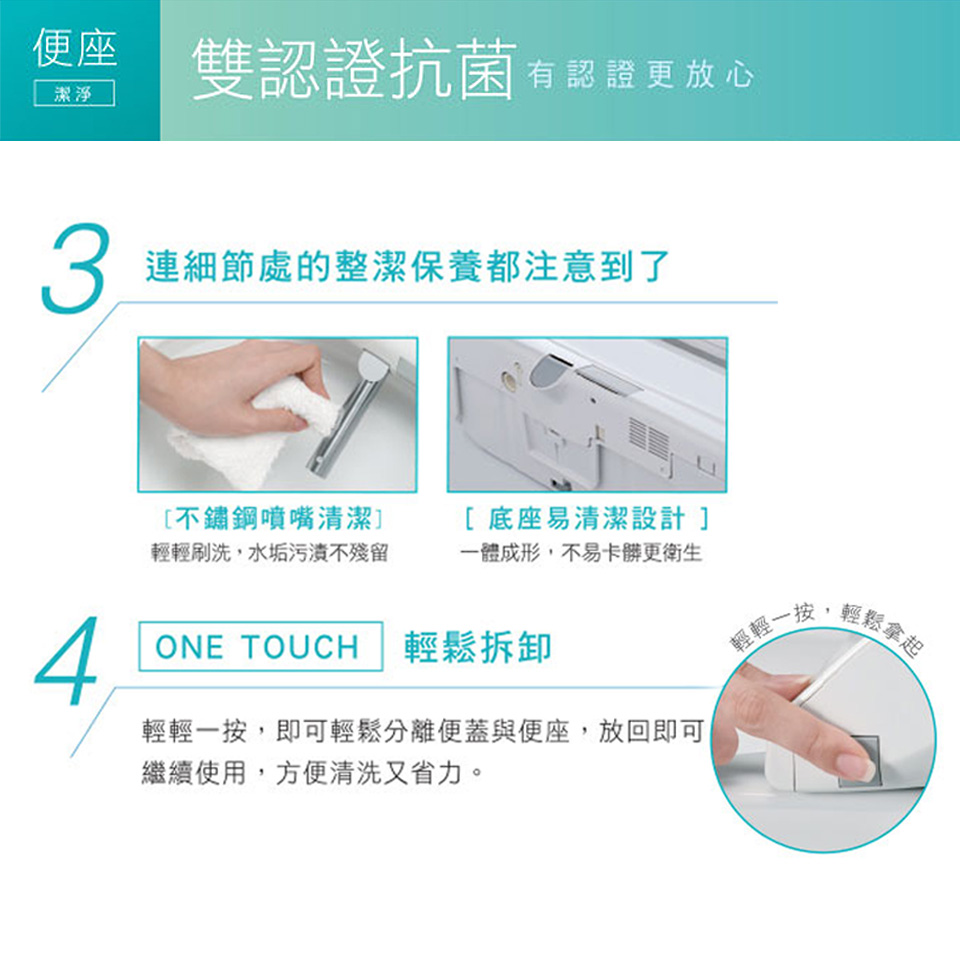 便座
潔淨

雙認證抗菌 有認證更放心

3 連細節處的整潔保養都注意到了

〔不鏽鋼噴嘴清潔〕
輕輕刷洗，水垢污漬不殘留

[ 底座易清潔設計 ]
一體成形，不易卡髒更衛生

4 ONE TOUCH 輕鬆拆卸

輕輕一按，輕鬆拿起

輕輕一按，即可輕鬆分離便蓋與便座，放回即可繼續使用，方便清洗又省力。