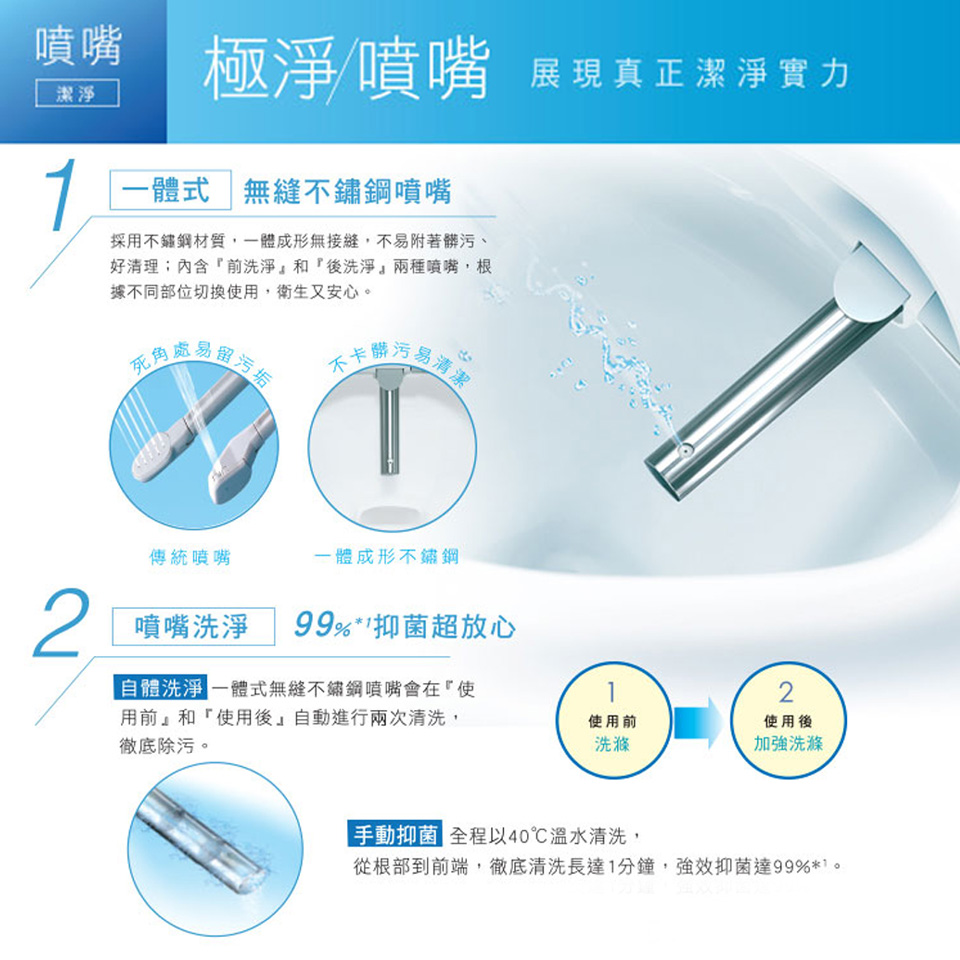 噴嘴
潔淨

極淨/噴嘴 展現真正潔淨實力

1 一體式 無縫不鏽鋼噴嘴

採用不鏽鋼材質，一體成形無接縫，不易附著髒污、好清理；內含『前洗淨』和『後洗淨』兩種噴嘴，根據不同部位切換使用，衛生又安心。

死角處易留污垢
不卡髒污易清潔

傳統噴嘴
一體成形不鏽鋼

2 噴嘴洗淨 99%*1抑菌超放心

自體洗淨 一體式無縫不鏽鋼噴嘴會在『使用前』和『使用後』自動進行兩次清洗，徹底除污。

1 使用前 洗滌
2 使用後 加強洗滌

手動抑菌 全程以40℃溫水清洗，從根部到前端，徹底清洗長達1分鐘，強效抑菌達99%*1。