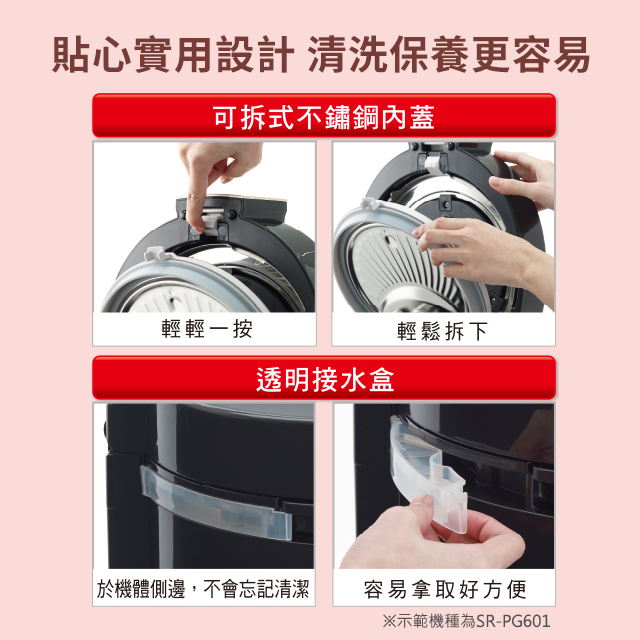 貼心實用設計 清洗保養更容易

可拆式不鏽鋼內蓋

輕輕一按

輕鬆拆下

透明接水盒

於機體側邊，不會忘記清潔

容易拿取好方便

※示範機種為SR-PG601