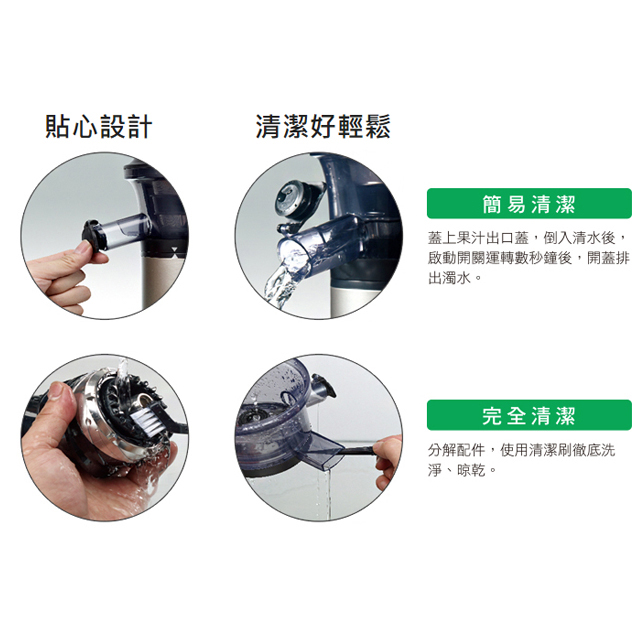 貼心設計

清潔好輕鬆

簡易清潔

蓋上果汁出口蓋，倒入清水後，啟動開關運轉數秒鐘後，開蓋排出濁水。

完全清潔

分解配件，使用清潔刷徹底洗淨、晾乾。